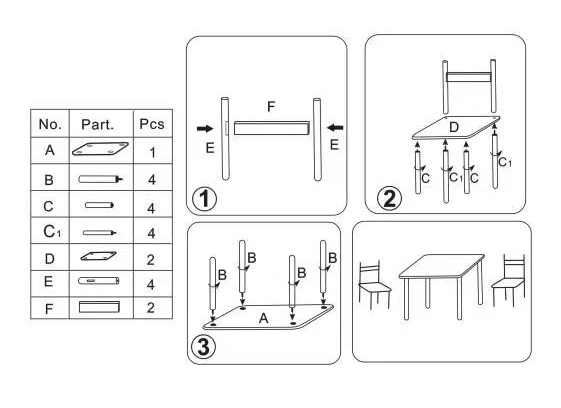 | No. | Part. | Pcs |
|---|---|---|
| A | | 1 |
| B | | 4 |
| C | | 4 |
| $C_1$ | | 4 |
| D | | 2 |
| E | | 4 |
| F | | 2 |

F
E
E
1

D
C
$C_1$
C
$C_1$
2

B
B
B
B
A
3